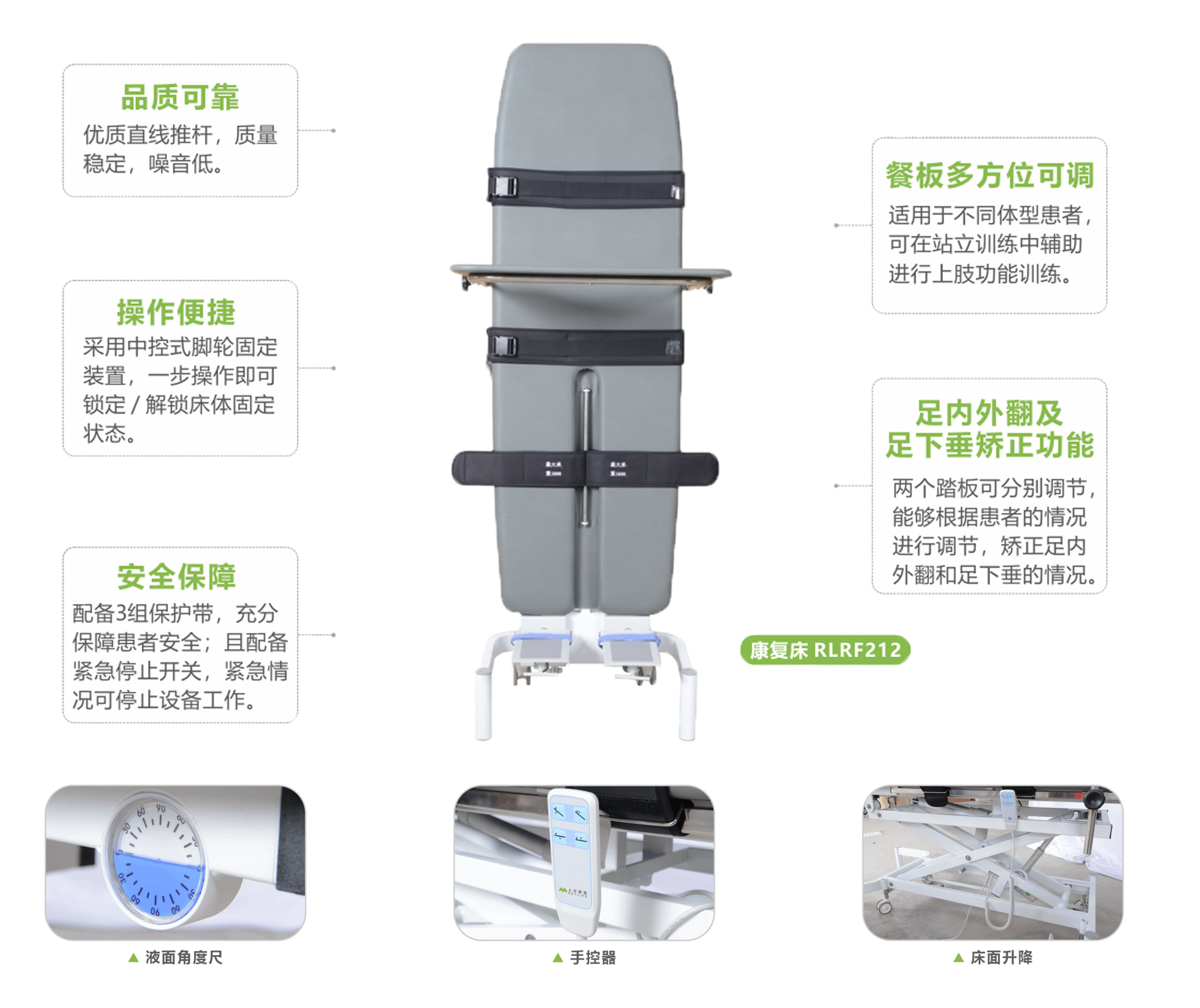 品质可靠
优质直线推杆，质量稳定，噪音低。

操作便捷
采用中控式脚轮固定装置，一步操作即可锁定 / 解锁床体固定状态。

安全保障
配备3组保护带，充分保障患者安全；且配备紧急停止开关，紧急情况可停止设备工作。

餐板多方位可调
适用于不同体型患者，可在站立训练中辅助进行上肢功能训练。

足内外翻及足下垂矫正功能
两个踏板可分别调节，能够根据患者的情况进行调节，矫正足内外翻和足下垂的情况。

康复床 RLRF212

▲ 液面角度尺

▲ 手控器

▲ 床面升降