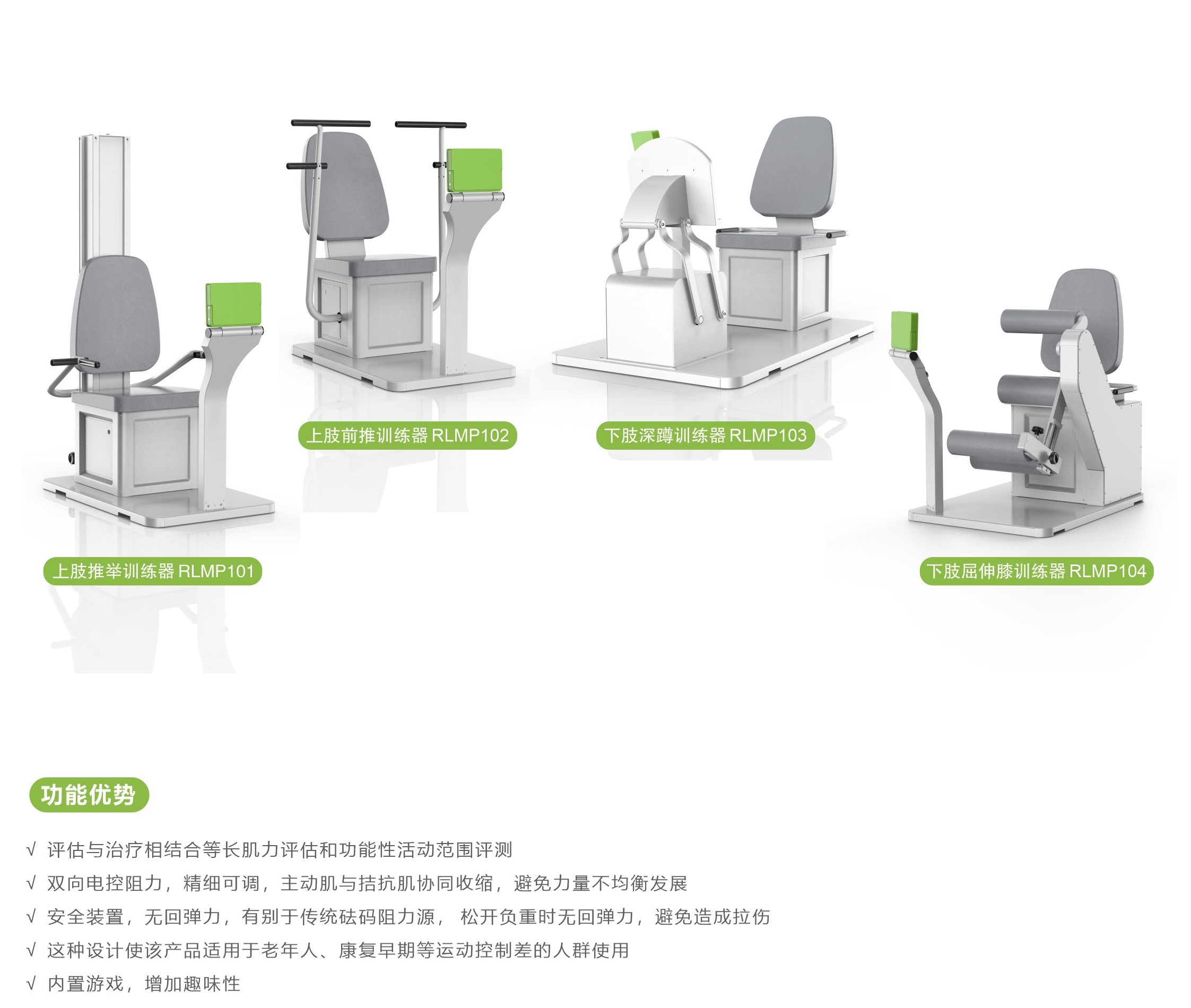 上肢前推训练器 RLMP102

下肢深蹲训练器 RLMP103

上肢推举训练器 RLMP101

下肢屈伸膝训练器 RLMP104

功能优势

√ 评估与治疗相结合等长肌力评估和功能性活动范围评测

√ 双向电控阻力，精细可调，主动肌与拮抗肌协同收缩，避免力量不均衡发展

√ 安全装置，无回弹力，有别于传统砝码阻力源， 松开负重时无回弹力，避免造成拉伤

√ 这种设计使该产品适用于老年人、康复早期等运动控制差的人群使用

√ 内置游戏，增加趣味性