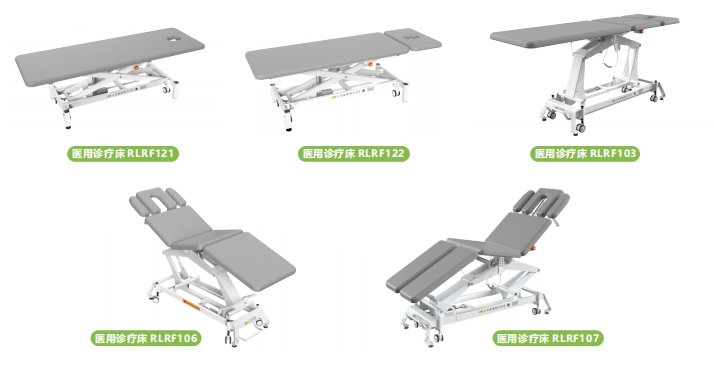 医用诊疗床 RLRF121

医用诊疗床 RLRF122

医用诊疗床 RLRF103

医用诊疗床 RLRF106

医用诊疗床 RLRF107